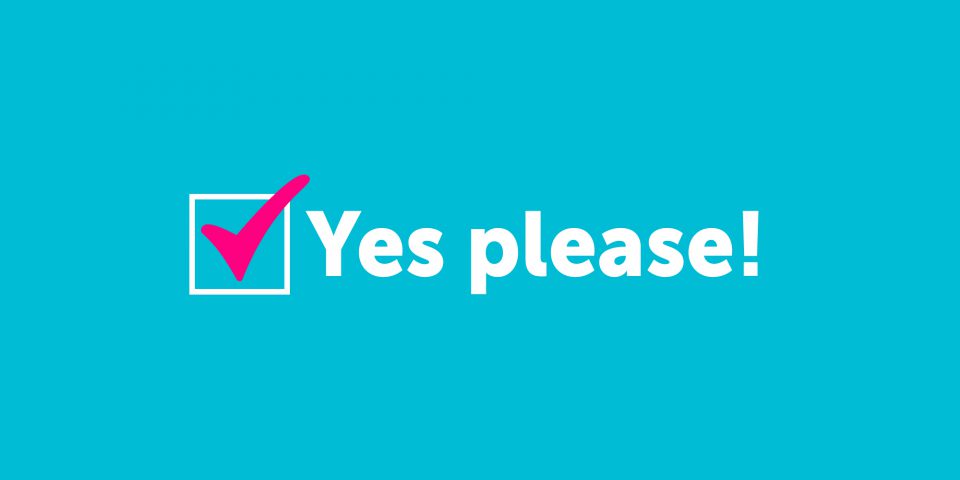 Yes please!